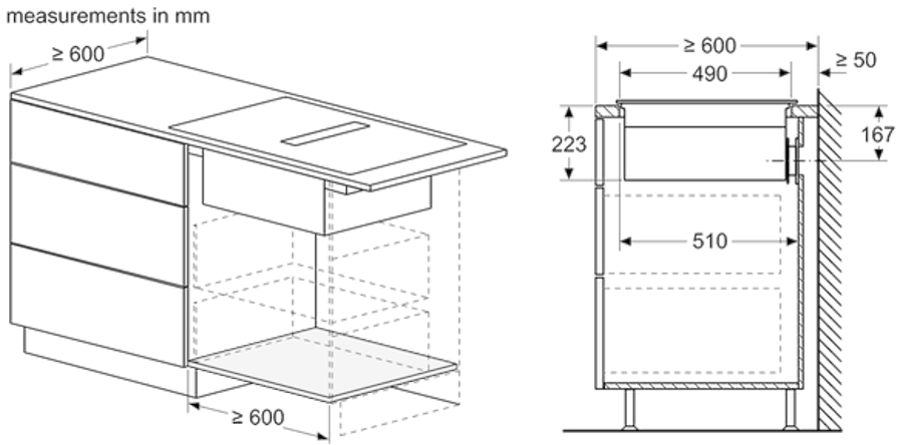 measurements in mm

≥ 600

≥ 600

≥ 600

490

≥ 50

223

167

510